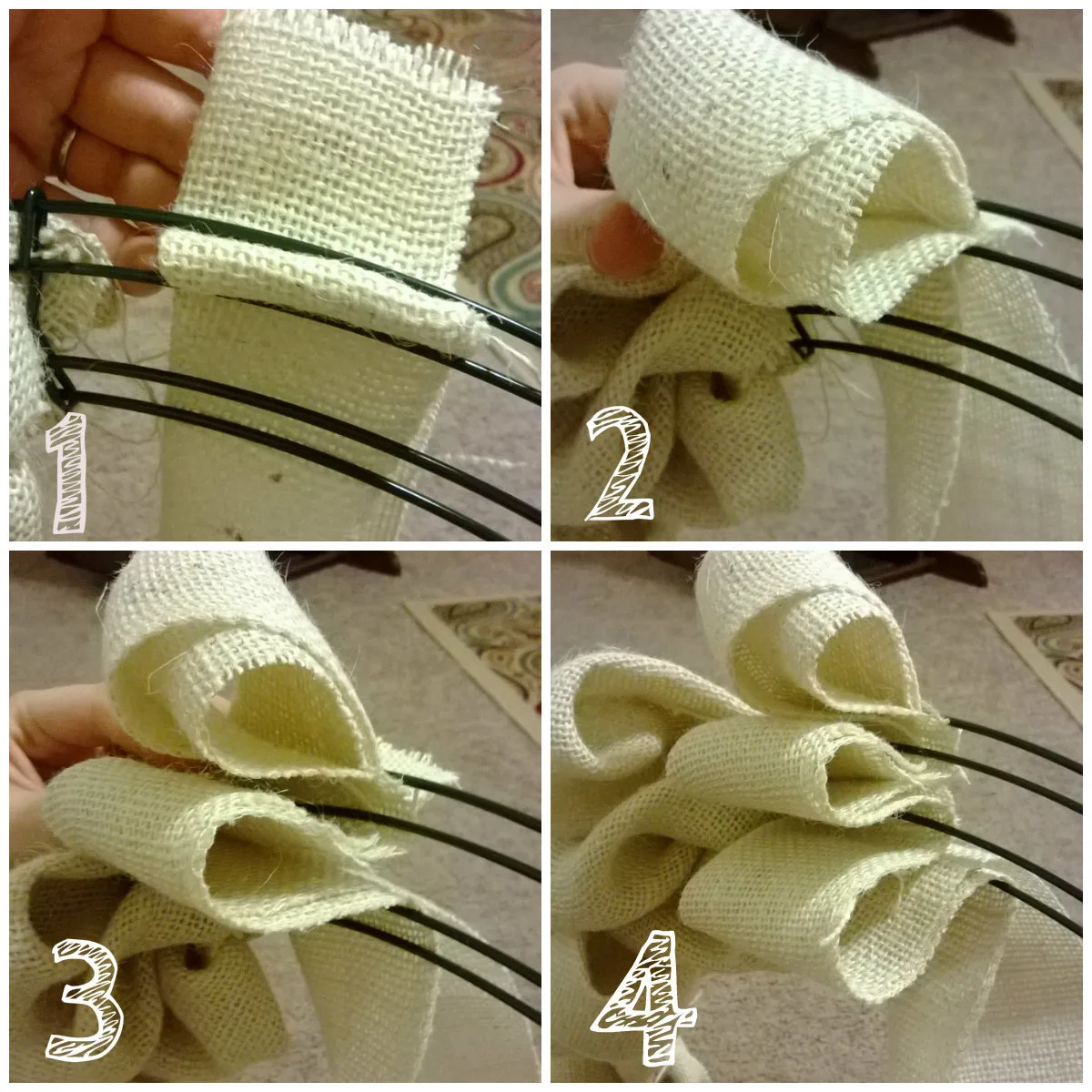 1

2

3

4