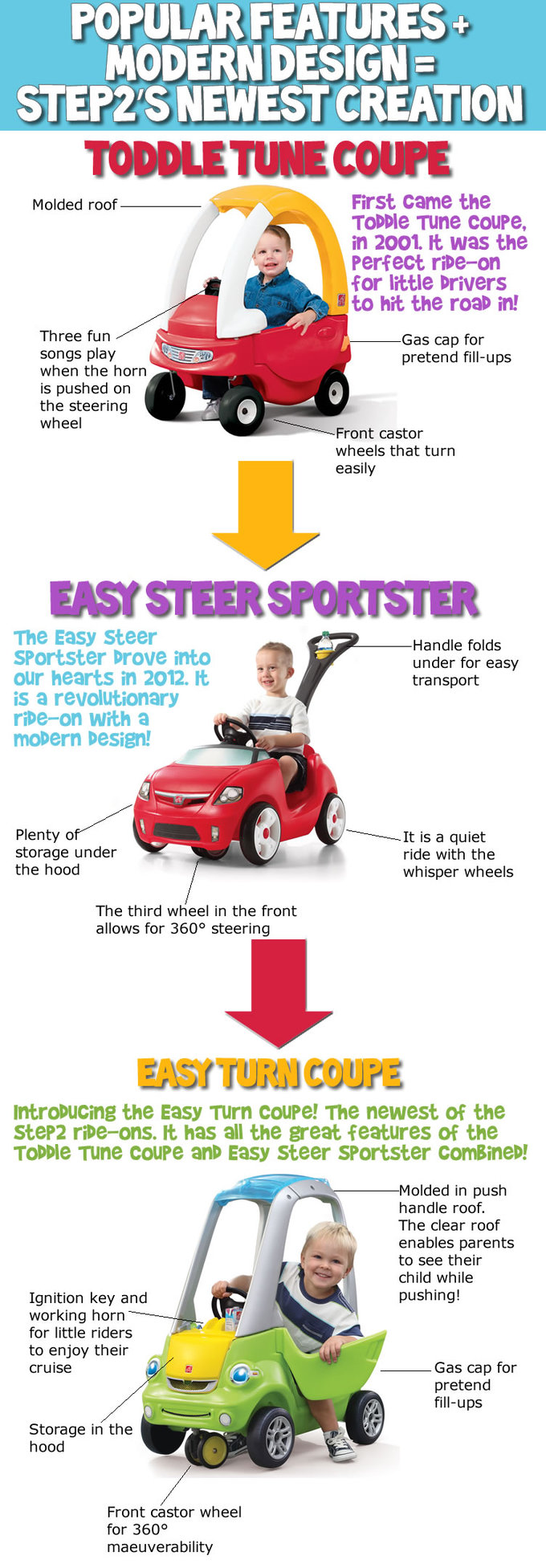 POPULAR FEATURES + MODERN DESIGN = STEP2'S NEWEST CREATION

TODDLE TUNE COUPE

Molded roof

First came the Toddle Tune Coupe, in 2001. It was the perfect ride-on for little drivers to hit the road in!

Three fun songs play when the horn is pushed on the steering wheel

Gas cap for pretend fill-ups

Front castor wheels that turn easily

EASY STEER SPORTSTER

The Easy Steer Sportster drove into our hearts in 2012. It is a revolutionary ride-on with a modern design!

Handle folds under for easy transport

Plenty of storage under the hood

It is a quiet ride with the whisper wheels

The third wheel in the front allows for 360° steering

EASY TURN COUPE

Introducing the Easy Turn Coupe! The newest of the Step2 ride-ons. It has all the great features of the Toddle Tune Coupe and Easy Steer Sportster combined!

Molded in push handle roof. The clear roof enables parents to see their child while pushing!

Ignition key and working horn for little riders to enjoy their cruise

Gas cap for pretend fill-ups

Storage in the hood

Front castor wheel for 360° maeuverability